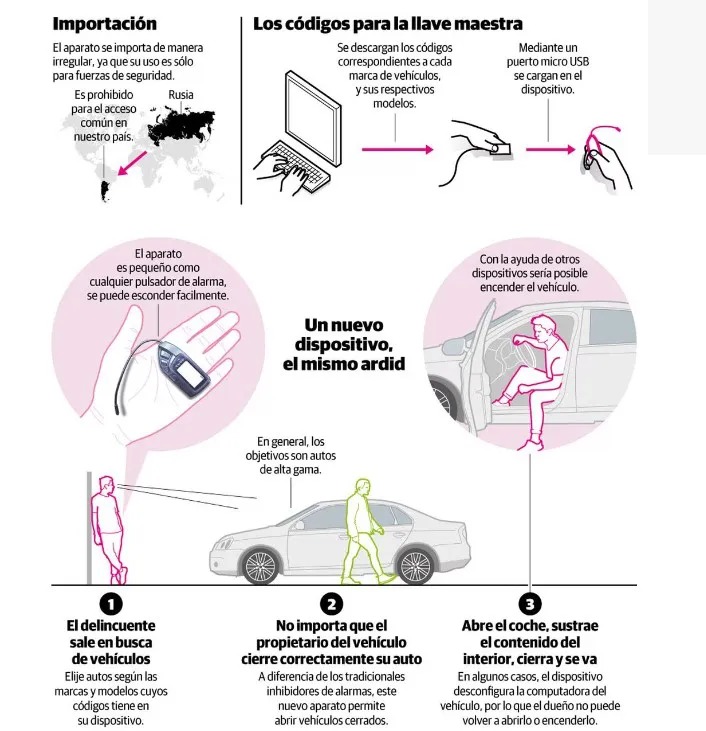 Importación

El aparato se importa de manera irregular, ya que su uso es sólo para fuerzas de seguridad.

Es prohibido para el acceso común en nuestro país.

Rusia

Los códigos para la llave maestra

Se descargan los códigos correspondientes a cada marca de vehículos, y sus respectivos modelos.

Mediante un puerto micro USB se cargan en el dispositivo.

El aparato es pequeño como cualquier pulsador de alarma, se puede esconder facilmente.

Un nuevo dispositivo, el mismo ardid

Con la ayuda de otros dispositivos sería posible encender el vehículo.

En general, los objetivos son autos de alta gama.

1
El delincuente sale en busca de vehículos
Elije autos según las marcas y modelos cuyos códigos tiene en su dispositivo.

2
No importa que el propietario del vehículo cierre correctamente su auto
A diferencia de los tradicionales inhibidores de alarmas, este nuevo aparato permite abrir vehículos cerrados.

3
Abre el coche, sustrae el contenido del interior, cierra y se va
En algunos casos, el dispositivo desconfigura la computadora del vehículo, por lo que el dueño no puede volver a abrirlo o encenderlo.